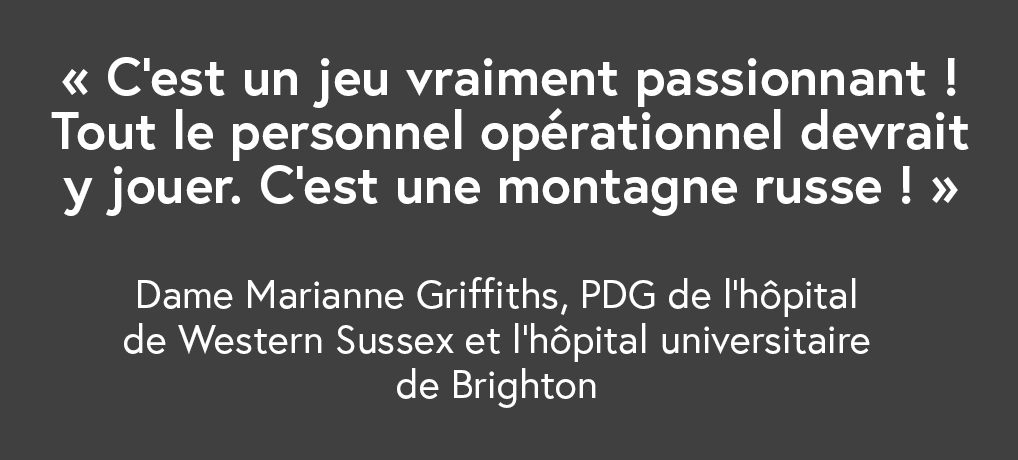 « C'est un jeu vraiment passionnant ! Tout le personnel opérationnel devrait y jouer. C'est une montagne russe ! »

Dame Marianne Griffiths, PDG de l'hôpital de Western Sussex et l'hôpital universitaire de Brighton