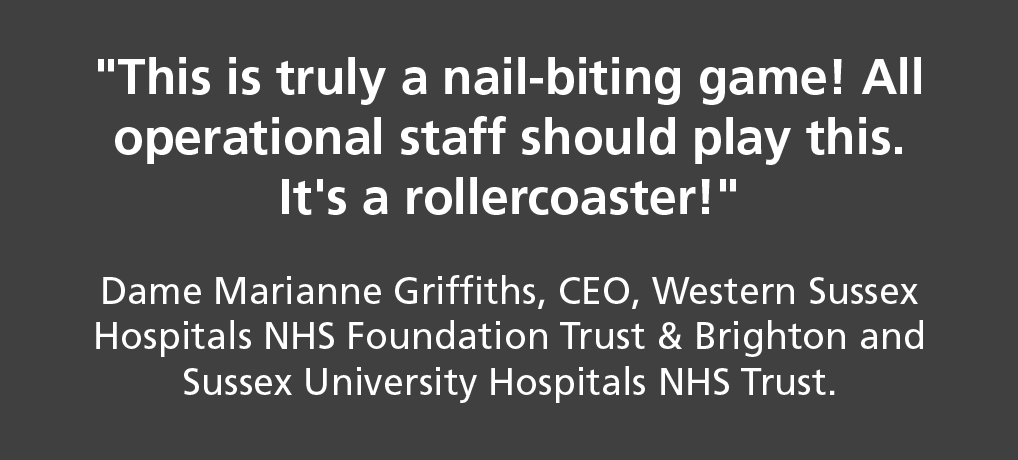 "This is truly a nail-biting game! All operational staff should play this. It's a rollercoaster!"

Dame Marianne Griffiths, CEO, Western Sussex Hospitals NHS Foundation Trust & Brighton and Sussex University Hospitals NHS Trust.